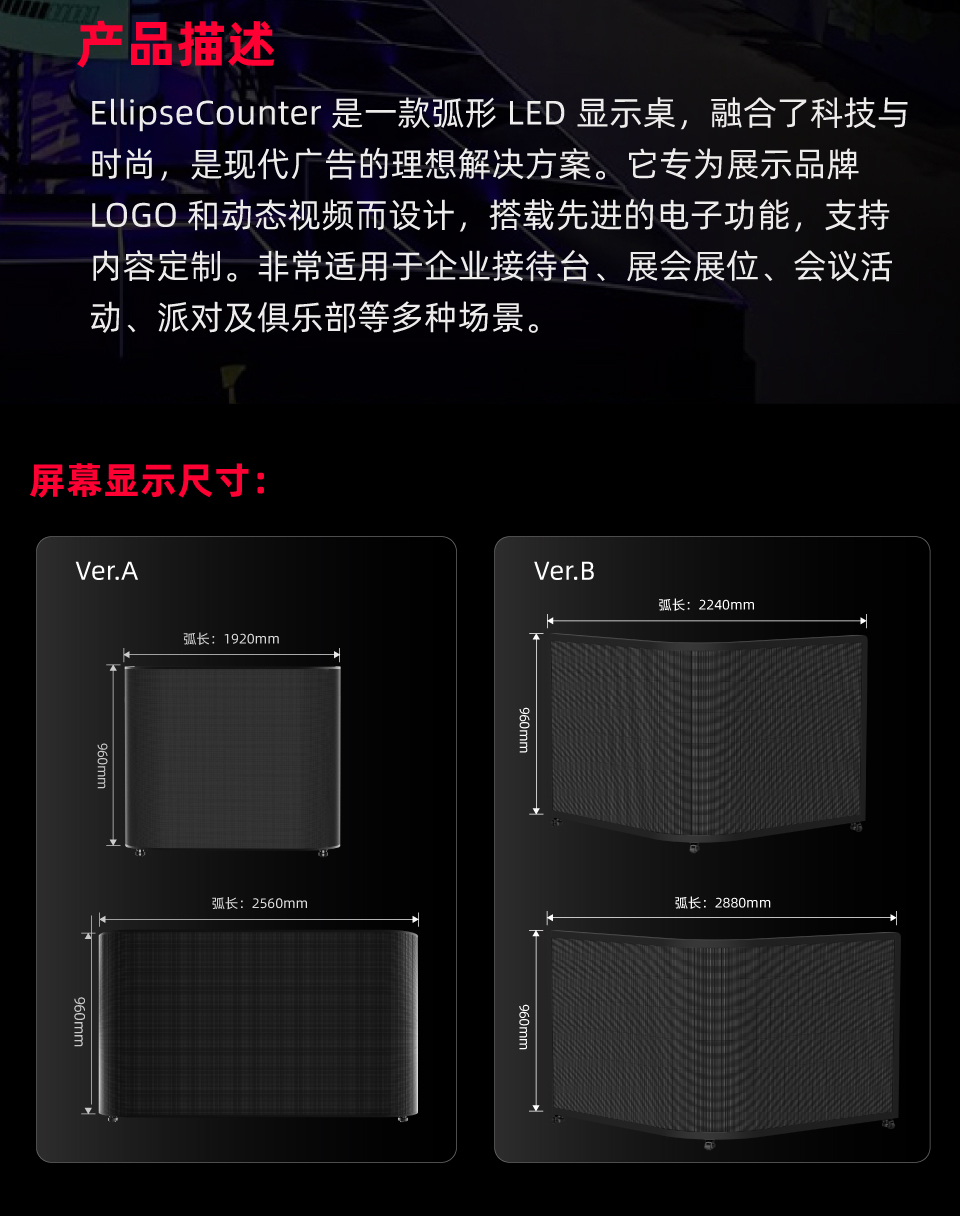 产品描述

EllipseCounter 是一款弧形 LED 显示桌，融合了科技与时尚，是现代广告的理想解决方案。它专为展示品牌 LOGO 和动态视频而设计，搭载先进的电子功能，支持内容定制。非常适用于企业接待台、展会展位、会议活动、派对及俱乐部等多种场景。

屏幕显示尺寸：

Ver.A

弧长：1920mm

960mm

弧长：2560mm

960mm

Ver.B

弧长：2240mm

960mm

弧长：2880mm

960mm